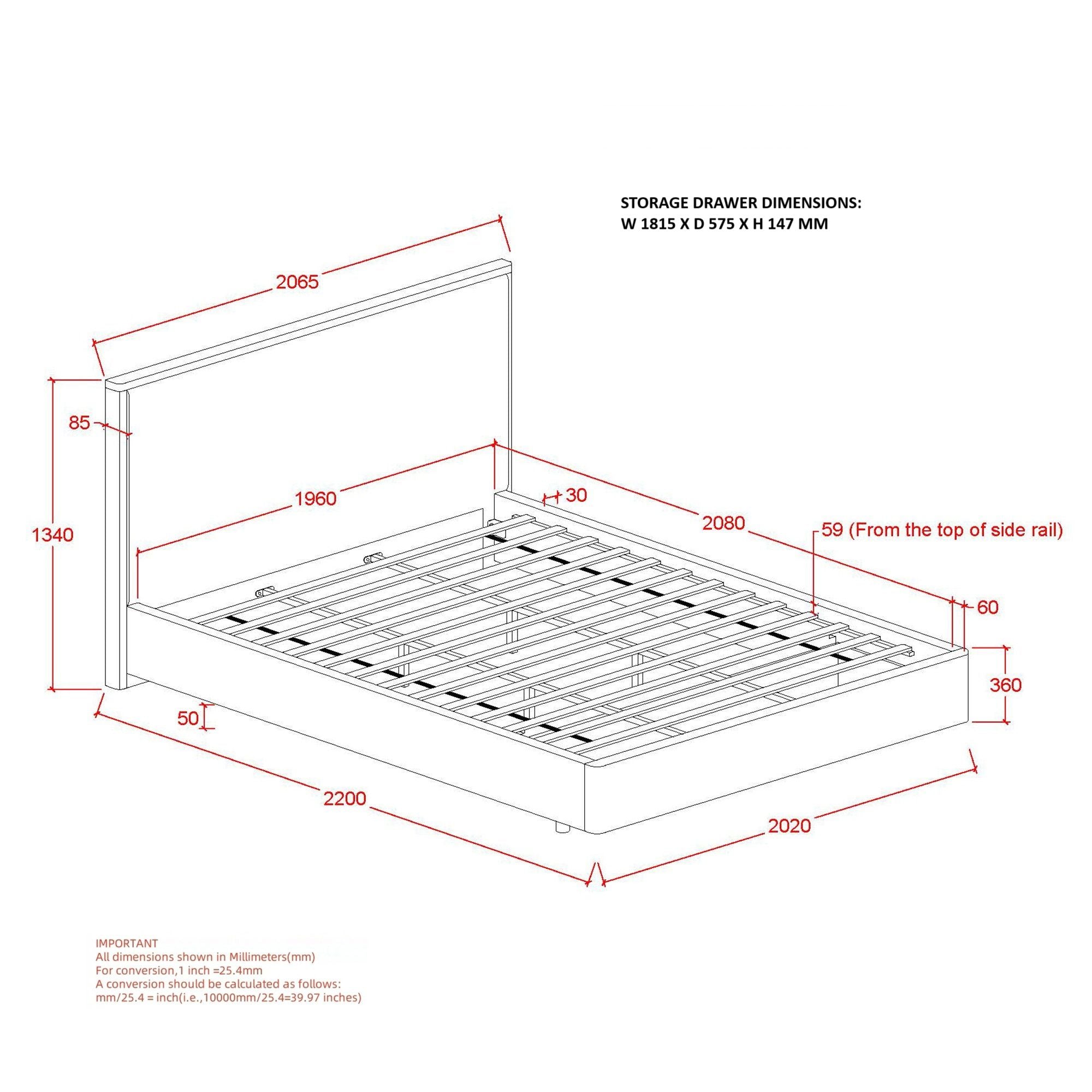 STORAGE DRAWER DIMENSIONS:
W 1815 X D 575 X H 147 MM

2065

85

1340

1960

30

2080

59 (From the top of side rail)

60

360

50

2200

2020

IMPORTANT
All dimensions shown in Millimeters(mm)
For conversion,1 inch =25.4mm
A conversion should be calculated as follows:
mm/25.4 = inch(i.e.,10000mm/25.4=39.97 inches)