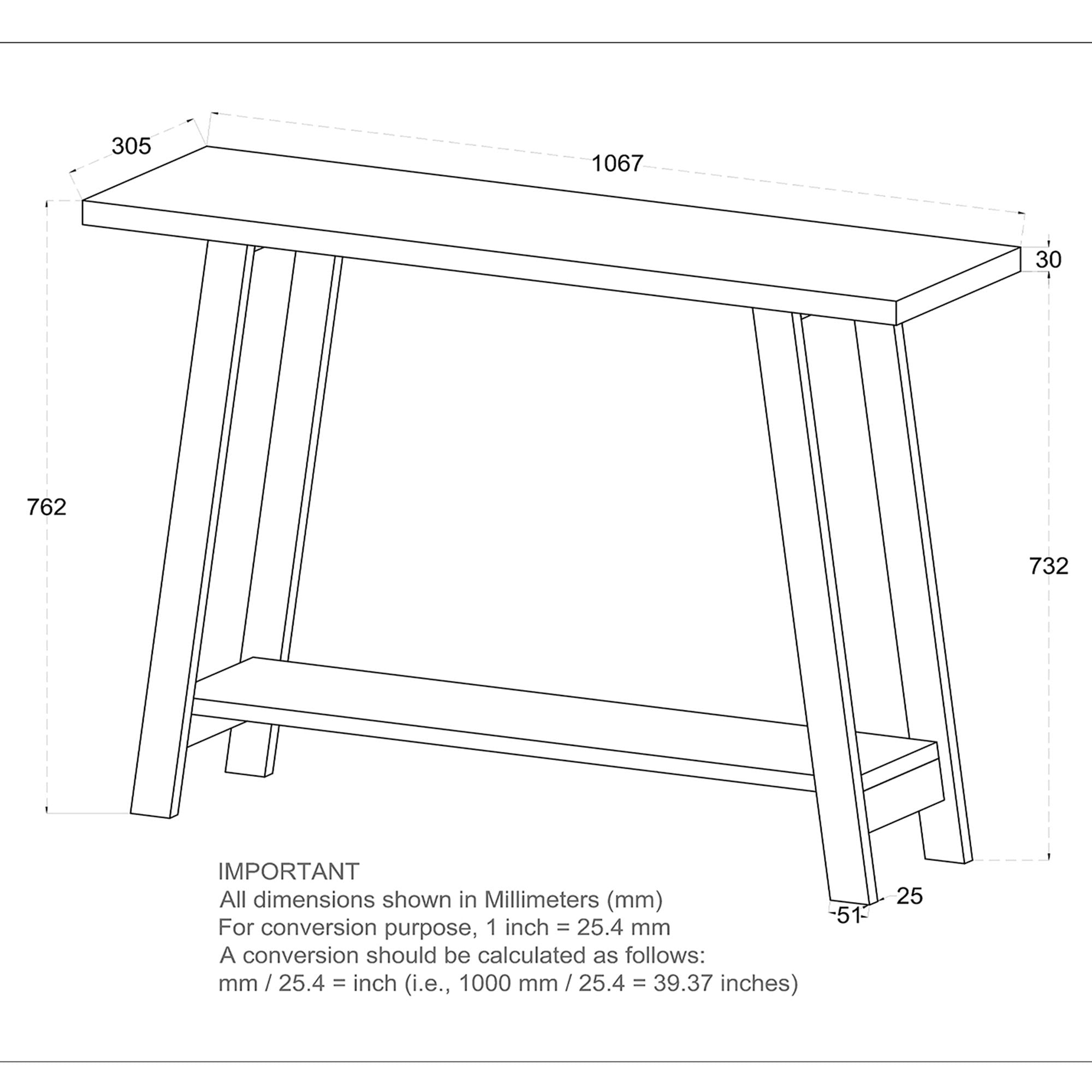 305

1067

30

762

732

25

51

IMPORTANT
All dimensions shown in Millimeters (mm)
For conversion purpose, 1 inch = 25.4 mm
A conversion should be calculated as follows:
mm / 25.4 = inch (i.e., 1000 mm / 25.4 = 39.37 inches)