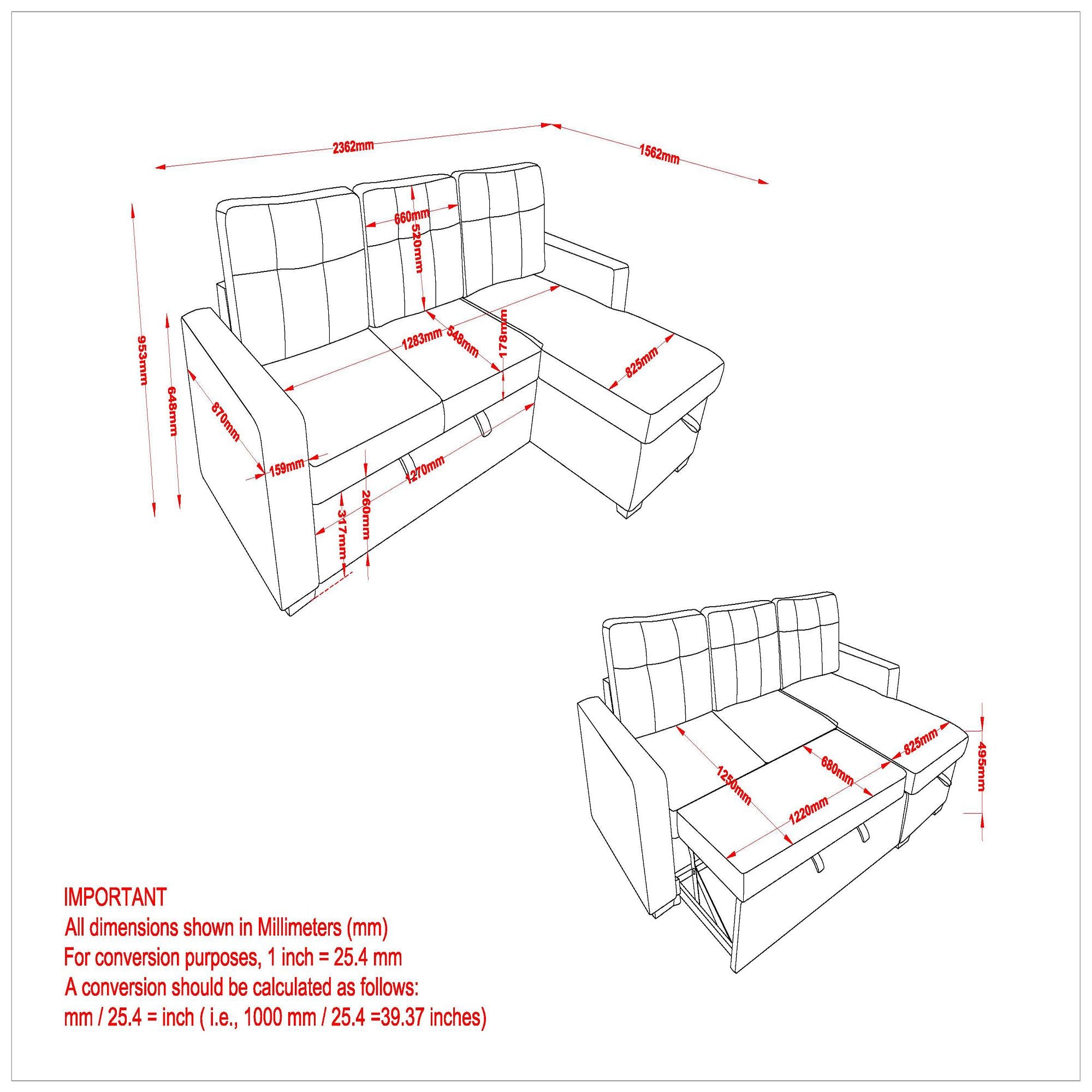 2362mm
1562mm
660mm
520mm
953mm
648mm
1283mm
548mm
178mm
825mm
870mm
159mm
1270mm
260mm
317mm

1250mm
680mm
825mm
495mm
1220mm

IMPORTANT
All dimensions shown in Millimeters (mm)
For conversion purposes, 1 inch = 25.4 mm
A conversion should be calculated as follows:
mm / 25.4 = inch ( i.e., 1000 mm / 25.4 =39.37 inches)